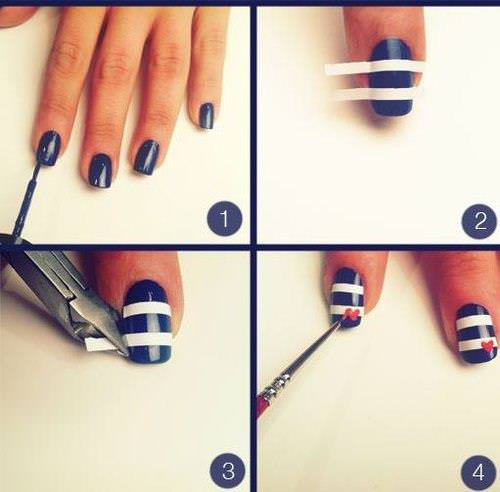 1

2

3

4